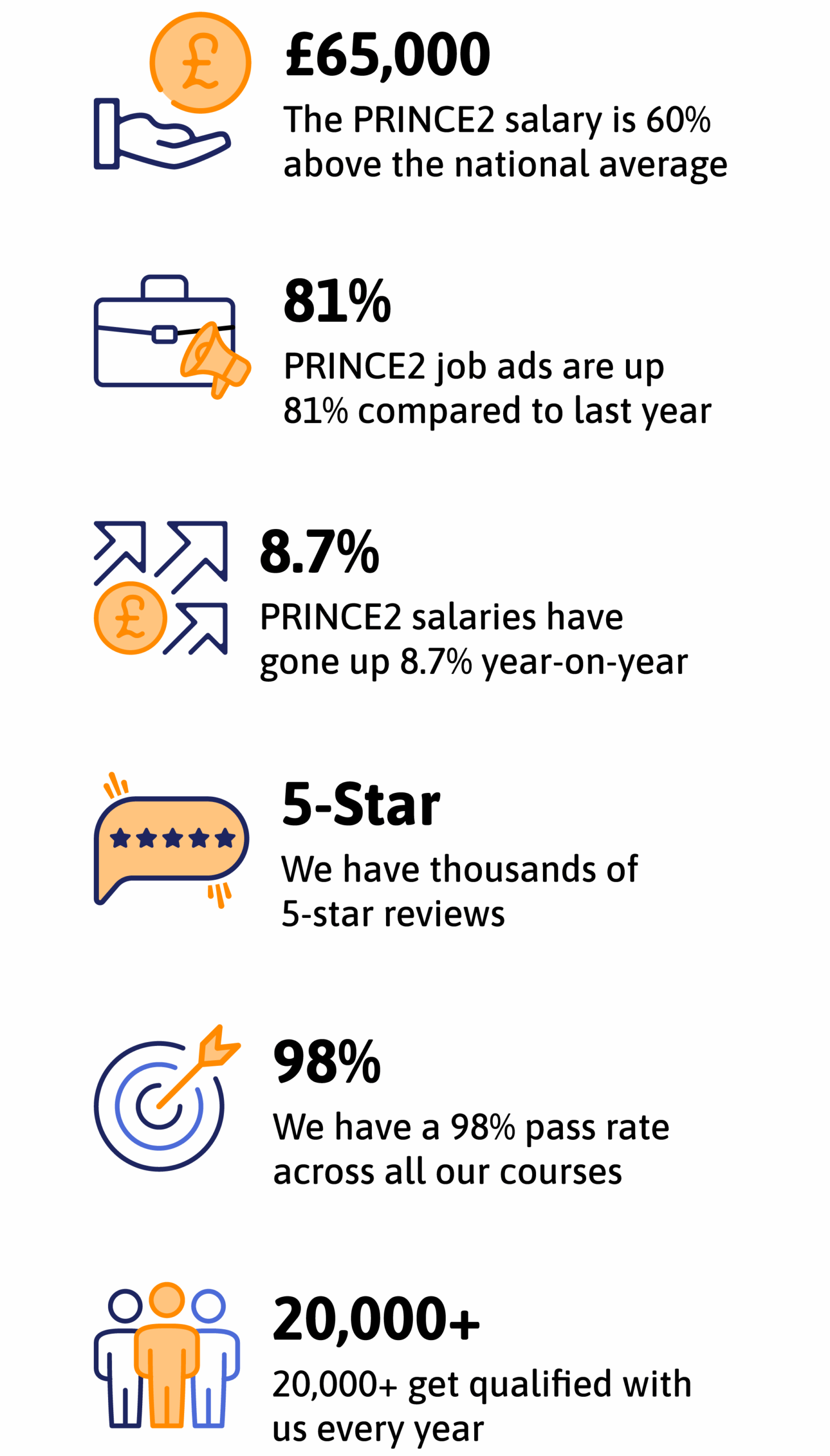 £65,000

The PRINCE2 salary is 60% above the national average

81%

PRINCE2 job ads are up 81% compared to last year

8.7%

PRINCE2 salaries have gone up 8.7% year-on-year

5-Star

We have thousands of 5-star reviews

98%

We have a 98% pass rate across all our courses

20,000+

20,000+ get qualified with us every year